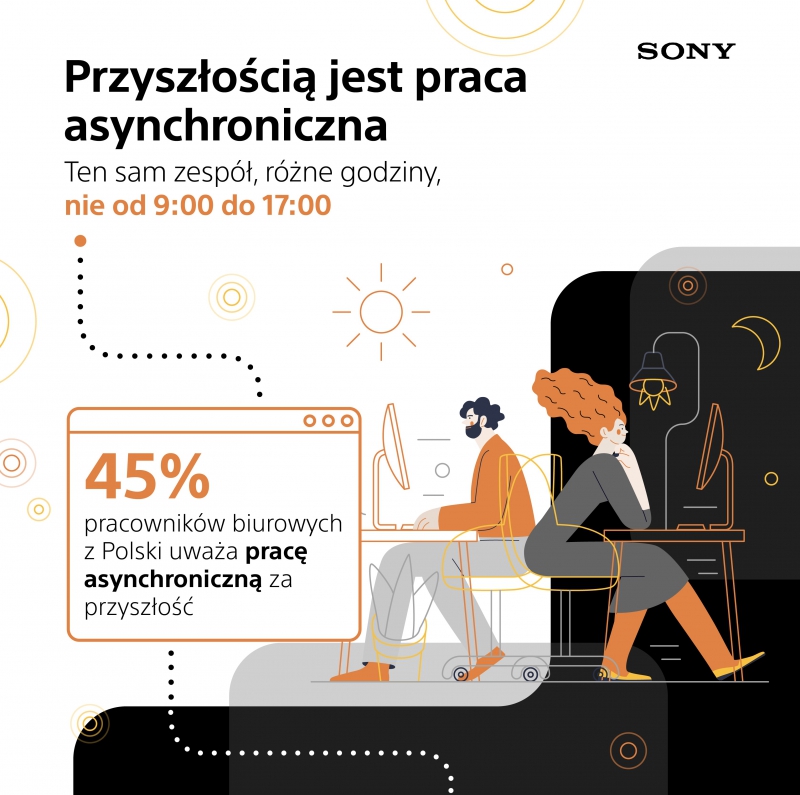 SONY

Przyszłością jest praca asynchroniczna

Ten sam zespół, różne godziny, nie od 9:00 do 17:00

45%

pracowników biurowych z Polski uważa pracę asynchroniczną za przyszłość